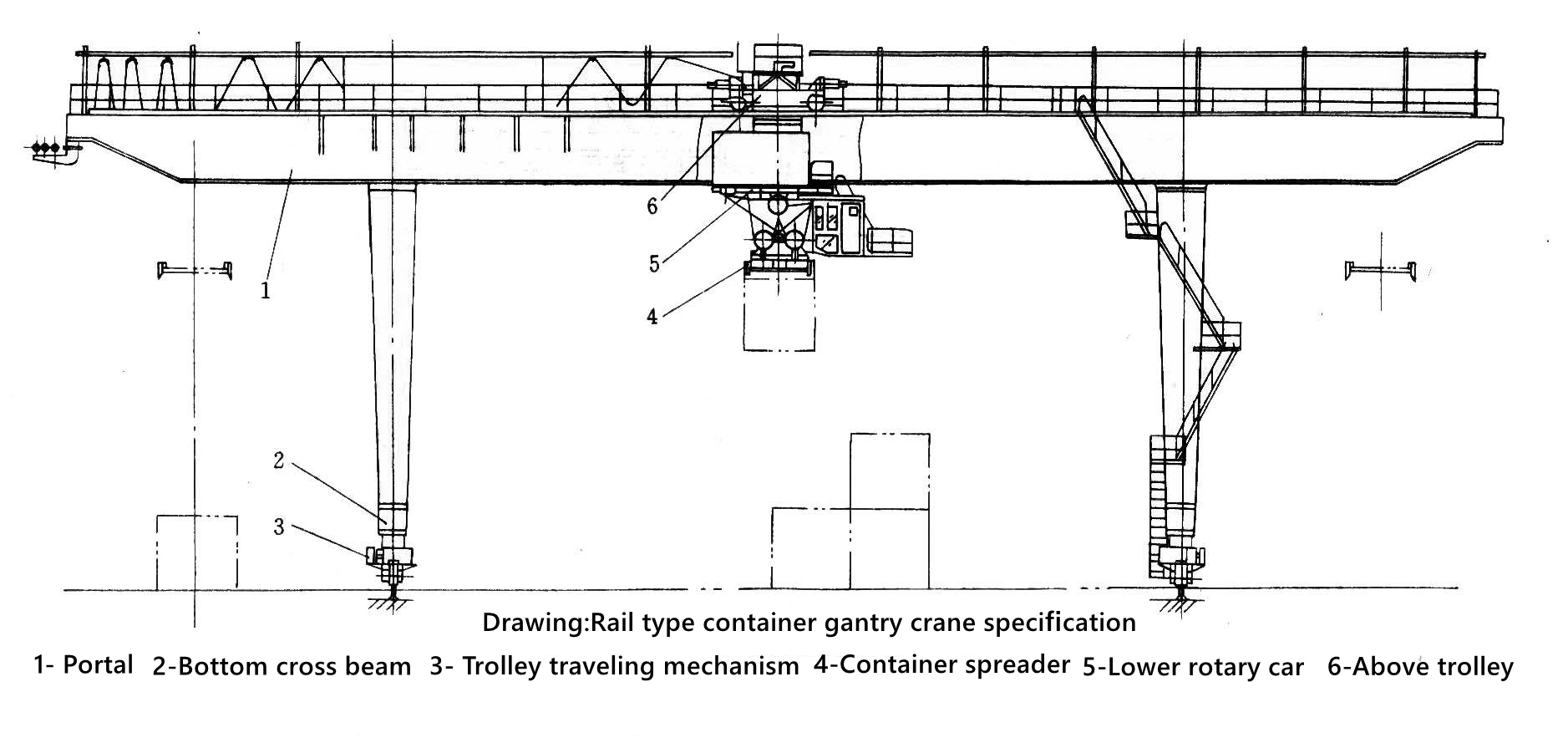 6

5

4

1

2

3

Drawing:Rail type container gantry crane specification

1- Portal 2-Bottom cross beam 3- Trolley traveling mechanism 4-Container spreader 5-Lower rotary car 6-Above trolley